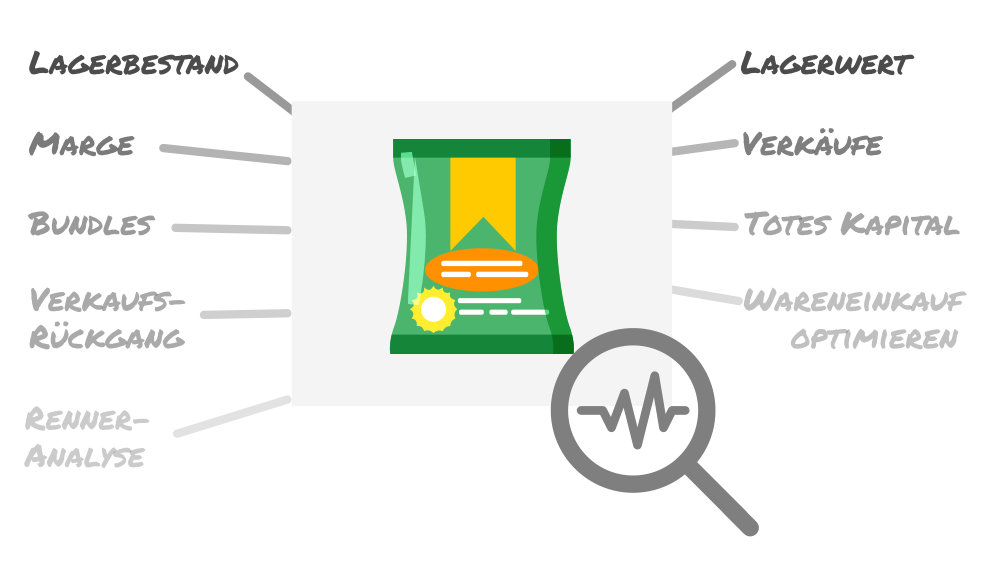 Lagerbestand

Marge

Bundles

Verkaufs-Rückgang

Renner-Analyse

Lagerwert

Verkäufe

Totes Kapital

Wareneinkauf optimieren